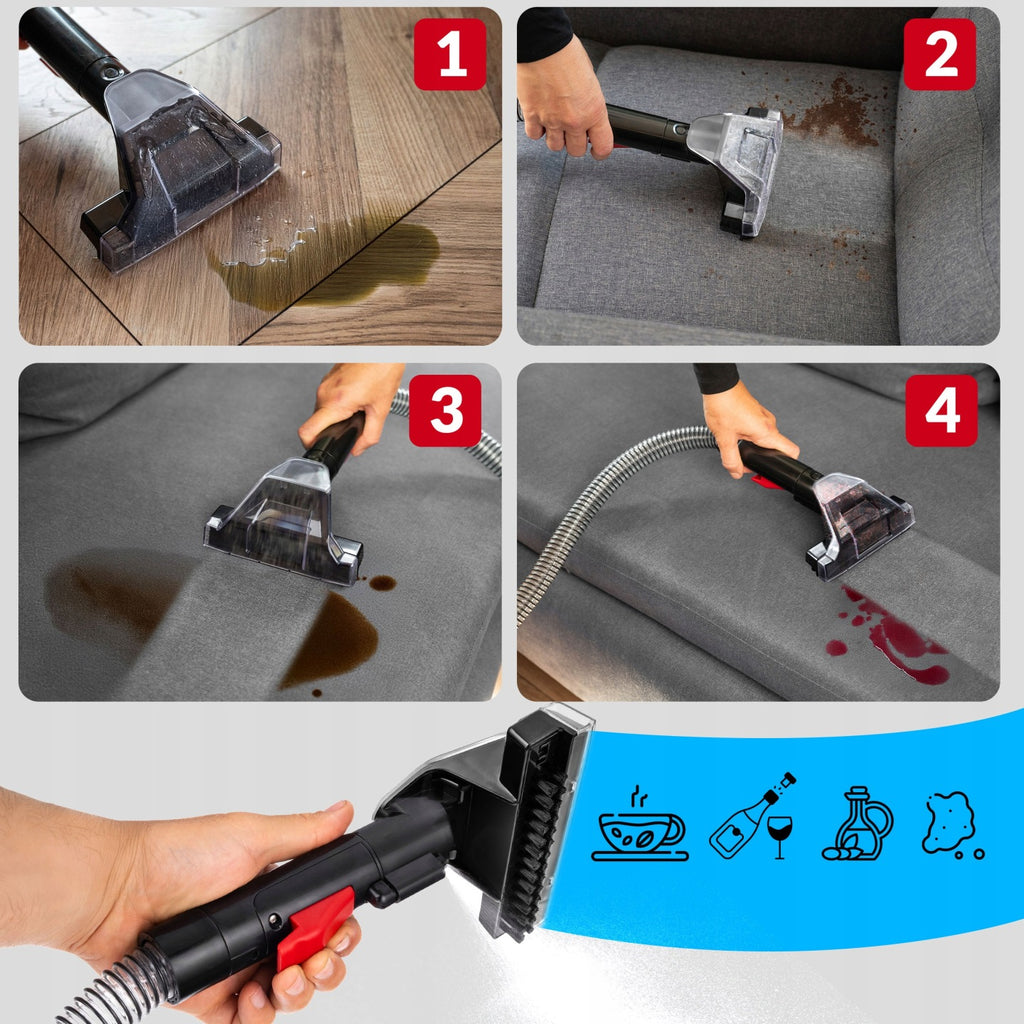 1

2

3

4